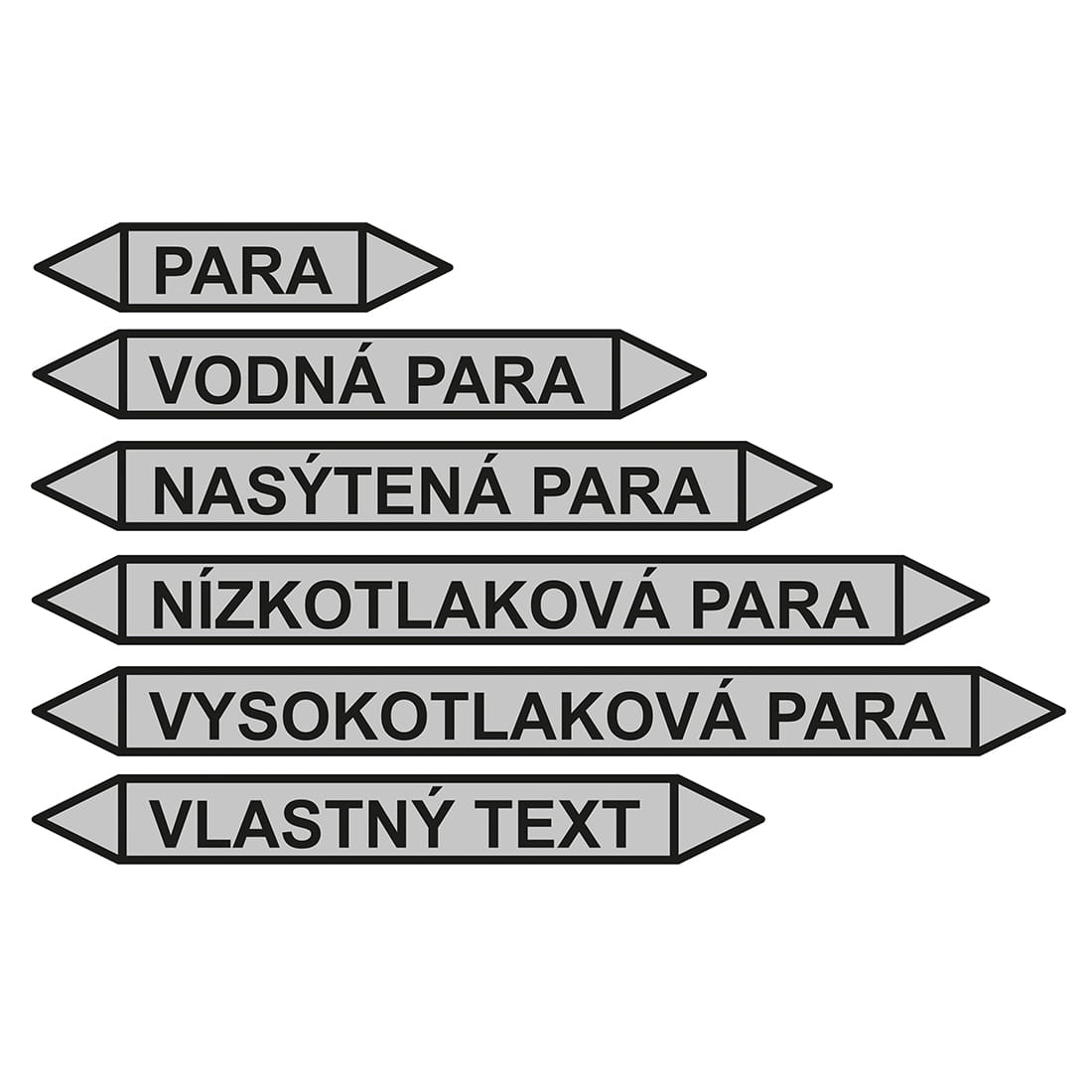 PARA

VODNÁ PARA

NASÝTENÁ PARA

NÍZKOTLAKOVÁ PARA

VYSOKOTLAKOVÁ PARA

VLASTNÝ TEXT